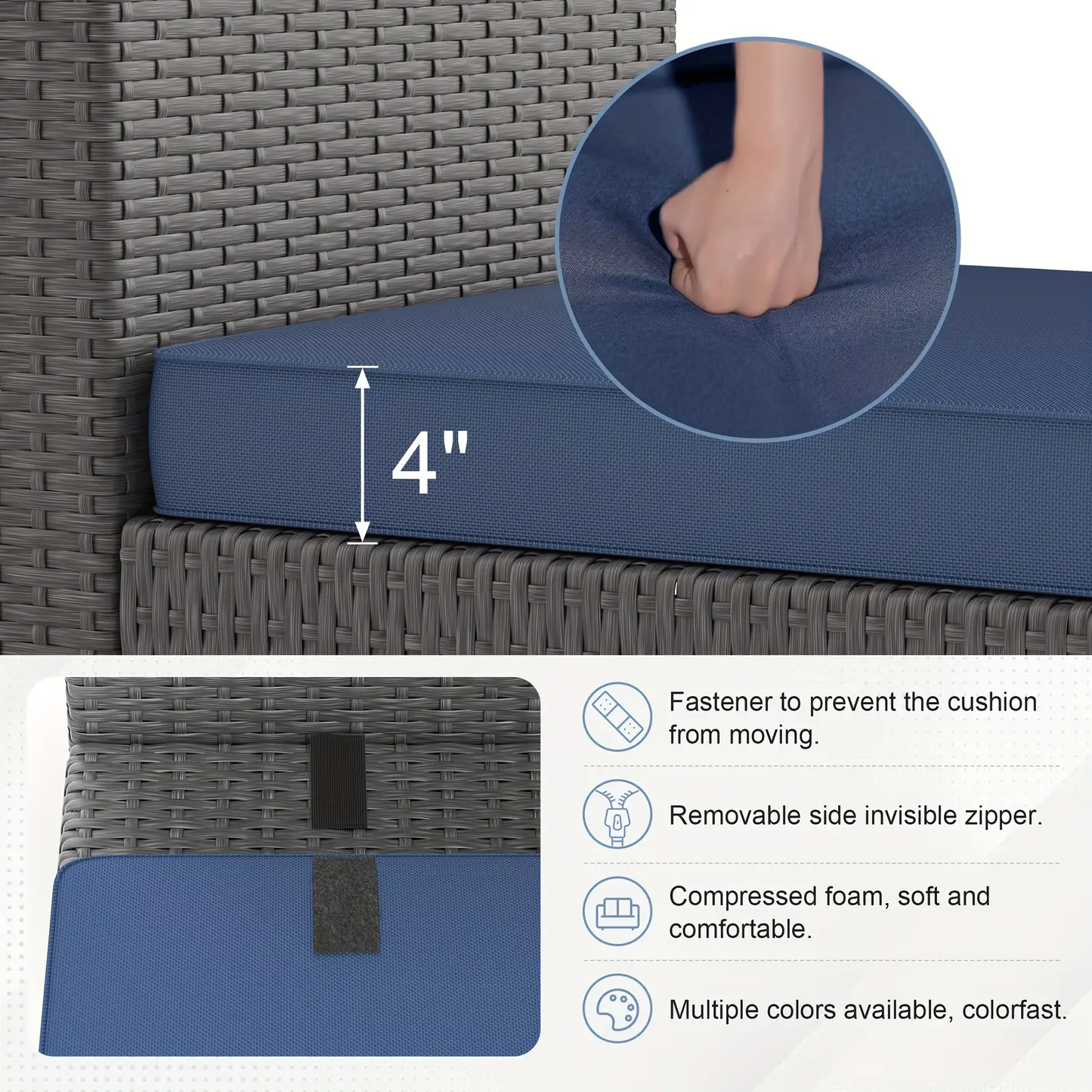 4"

Fastener to prevent the cushion from moving.

Removable side invisible zipper.

Compressed foam, soft and comfortable.

Multiple colors available, colorfast.