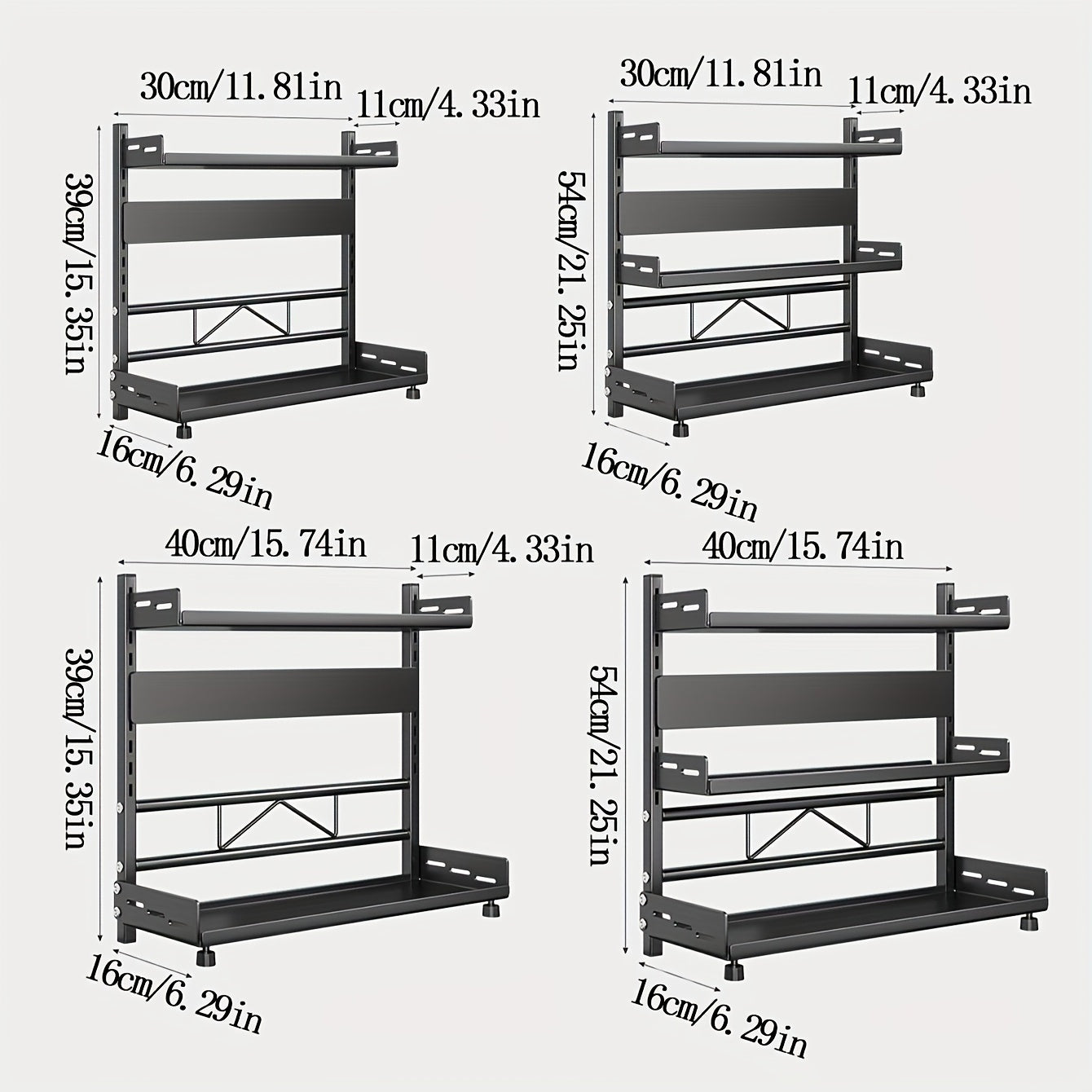 30cm/11.81in
11cm/4.33in
39cm/15.35in
16cm/6.29in

30cm/11.81in
11cm/4.33in
54cm/21.25in
16cm/6.29in

40cm/15.74in
11cm/4.33in
39cm/15.35in
16cm/6.29in

40cm/15.74in
54cm/21.25in
16cm/6.29in