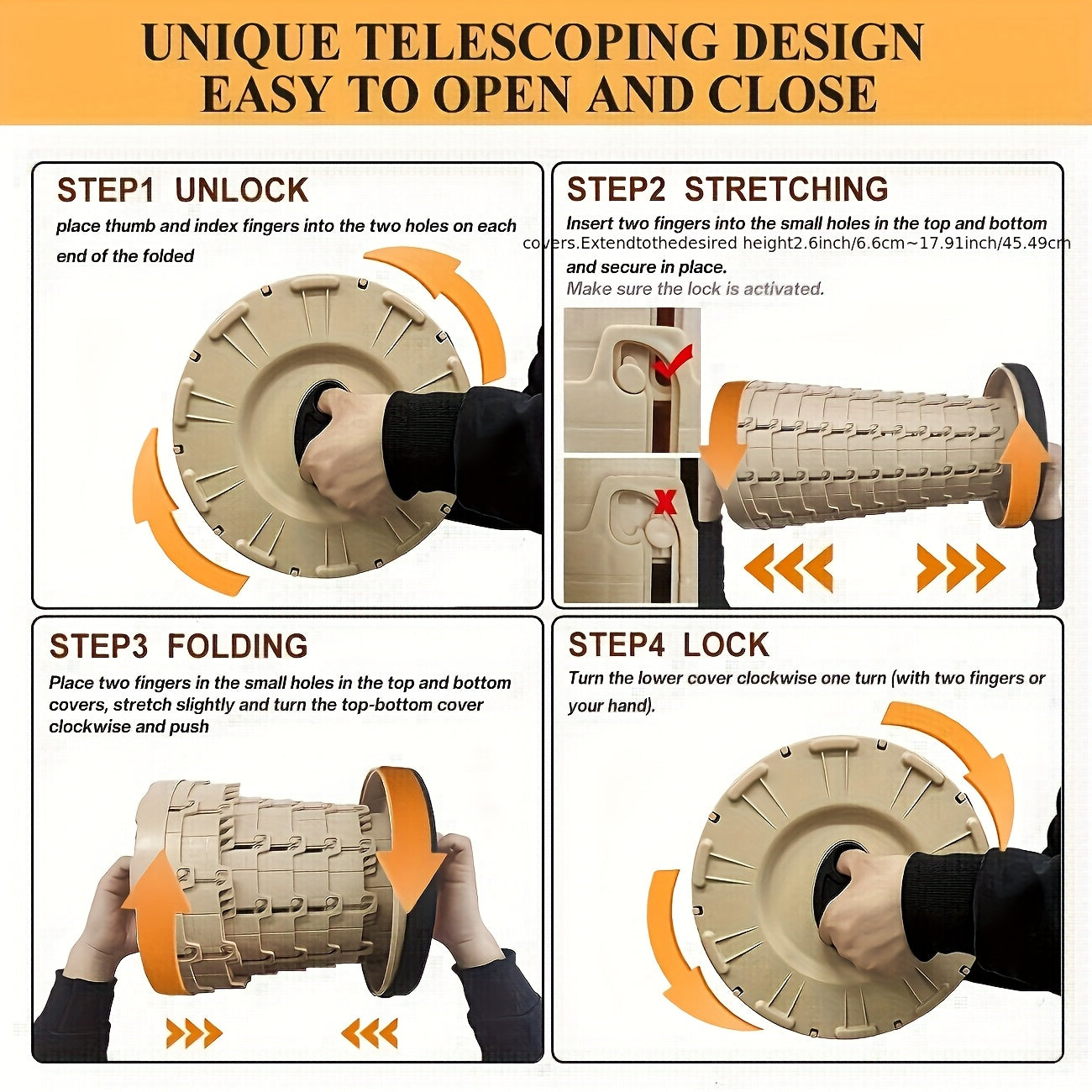 UNIQUE TELESCOPING DESIGN
EASY TO OPEN AND CLOSE

STEP1 UNLOCK

place thumb and index fingers into the two holes on each end of the folded

STEP2 STRETCHING

Insert two fingers into the small holes in the top and bottom covers.Extendtothedesired height2.6inch/6.6cm~17.91inch/45.49cm and secure in place.
Make sure the lock is activated.

STEP3 FOLDING

Place two fingers in the small holes in the top and bottom covers, stretch slightly and turn the top-bottom cover clockwise and push

STEP4 LOCK

Turn the lower cover clockwise one turn (with two fingers or your hand).