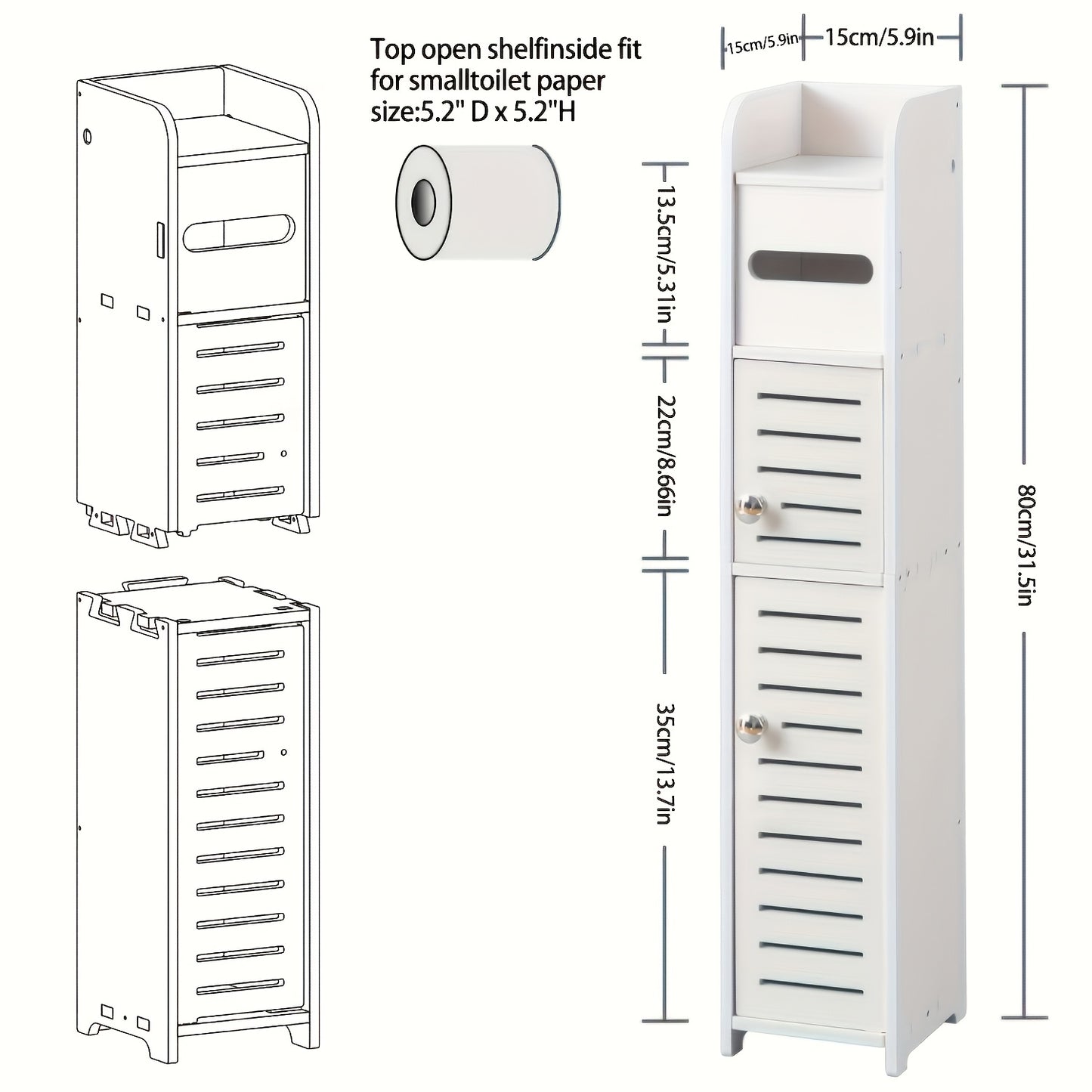 Top open shelfinside fit for smalltoilet paper size:5.2" D x 5.2"H

15cm/5.9in
15cm/5.9in

13.5cm/5.31in
22cm/8.66in
35cm/13.7in
80cm/31.5in