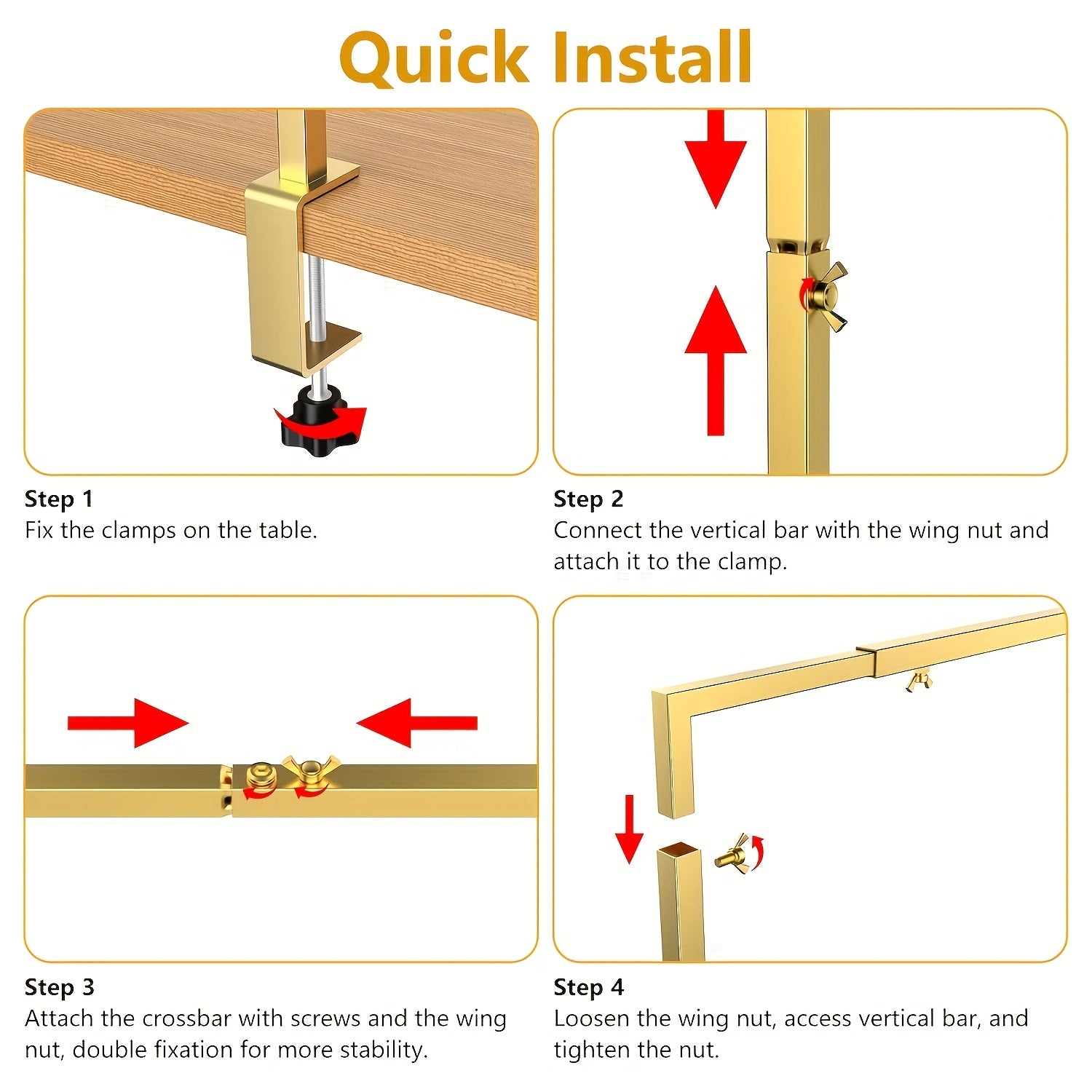 Quick Install

Step 1
Fix the clamps on the table.

Step 2
Connect the vertical bar with the wing nut and attach it to the clamp.

Step 3
Attach the crossbar with screws and the wing nut, double fixation for more stability.

Step 4
Loosen the wing nut, access vertical bar, and tighten the nut.